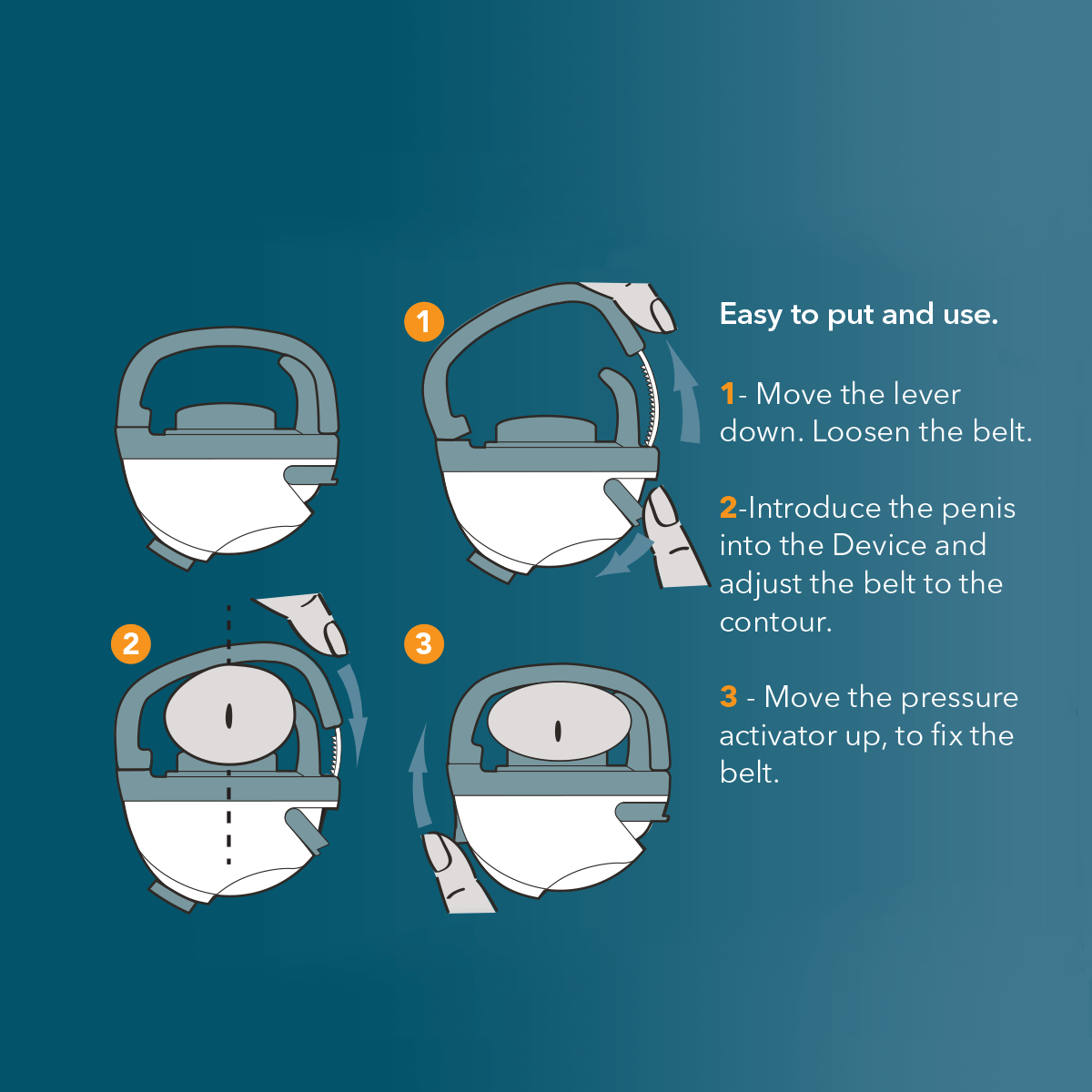 1

2

3

Easy to put and use.

1- Move the lever down. Loosen the belt.

2-Introduce the penis into the Device and adjust the belt to the contour.

3 - Move the pressure activator up, to fix the belt.